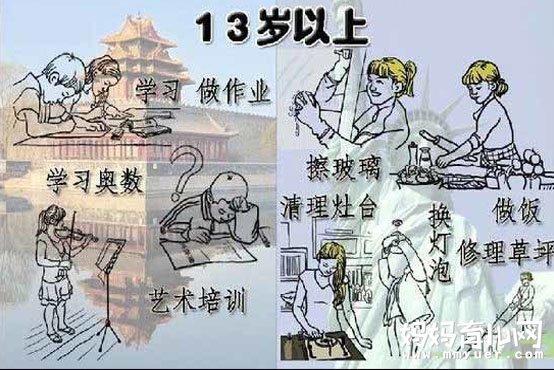 13岁以上

学习 做作业

学习奥数

艺术培训

擦玻璃

清理灶台

换灯泡

做饭

修理草坪

妈妈育儿网
www.mmyuer.com