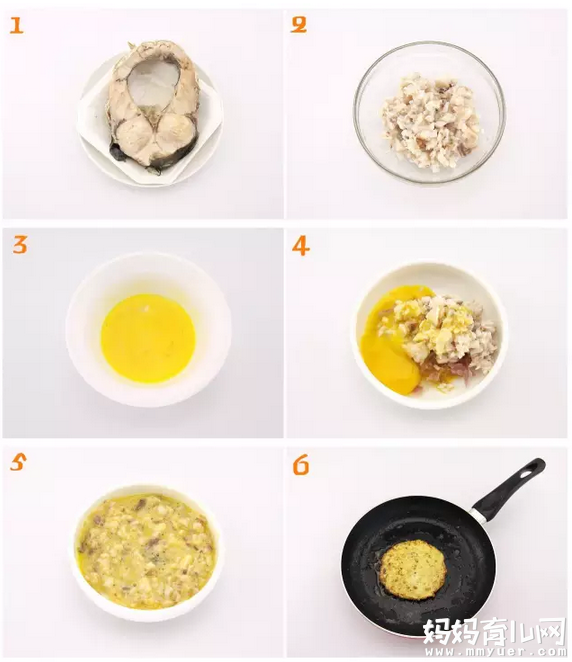 1

2

3

4

5

6

妈妈育儿网
www.mmyuer.com